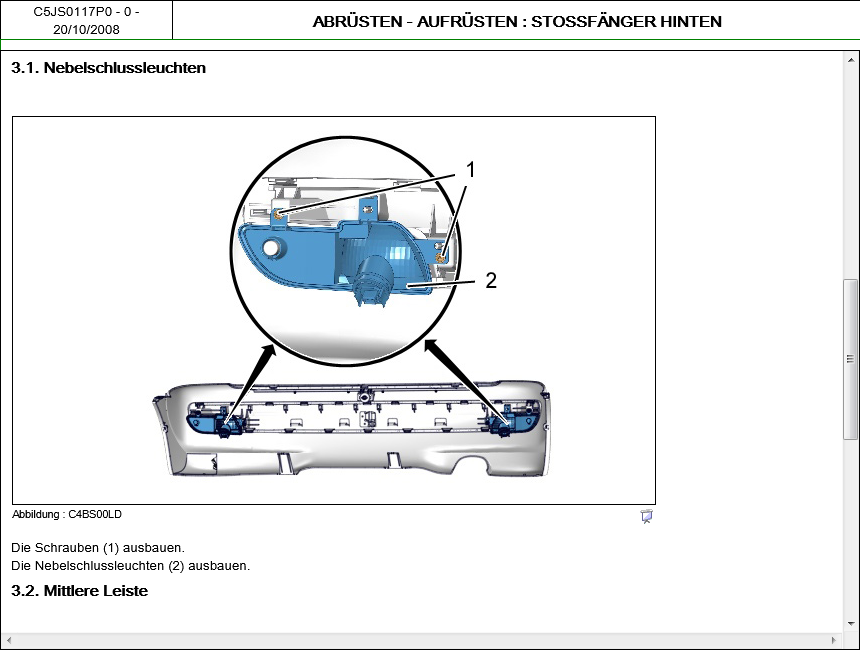 C5JS0117P0 - 0 - 20/10/2008

ABRÜSTEN - AUFRÜSTEN : STOSSFÄNGER HINTEN

3.1. Nebelschlussleuchten

1

2

Abbildung : C4BS00LD

Die Schrauben (1) ausbauen.
Die Nebelschlussleuchten (2) ausbauen.

3.2. Mittlere Leiste