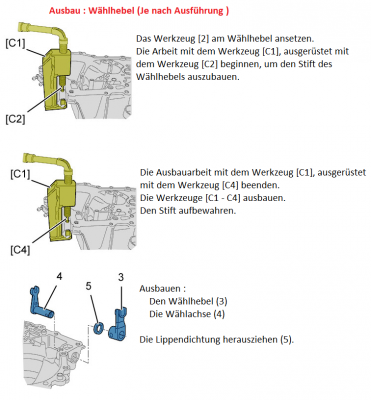 Ausbau : Wählhebel (Je nach Ausführung )

[C1]

[C2]

Das Werkzeug [2] am Wählhebel ansetzen.
Die Arbeit mit dem Werkzeug [C1], ausgerüstet mit dem Werkzeug [C2] beginnen, um den Stift des Wählhebels auszubauen.

[C1]

[C4]

Die Ausbauarbeit mit dem Werkzeug [C1], ausgerüstet mit dem Werkzeug [C4] beenden.
Die Werkzeuge [C1 - C4] ausbauen.
Den Stift aufbewahren.

4

5

3

Ausbauen :
Den Wählhebel (3)
Die Wählachse (4)

Die Lippendichtung herausziehen (5).