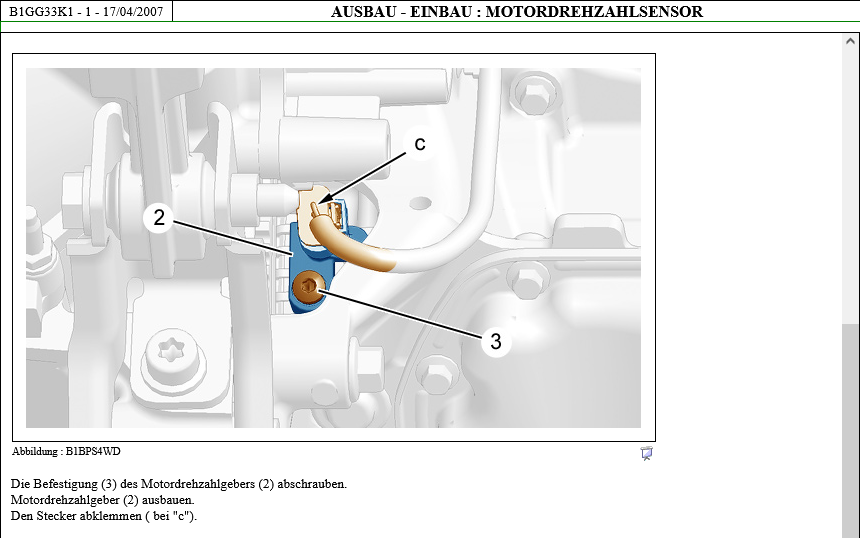 B1GG33K1 - 1 - 17/04/2007

AUSBAU - EINBAU : MOTORDREHZAHLSENSOR

c

2

3

Abbildung : B1BPS4WD

Die Befestigung (3) des Motordrehzahlgebers (2) abschrauben.
Motordrehzahlgeber (2) ausbauen.
Den Stecker abklemmen ( bei "c").