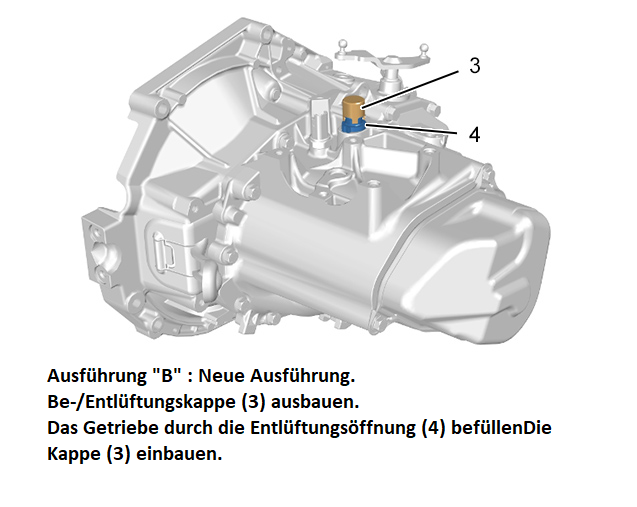 3
4

Ausführung "B" : Neue Ausführung.
Be-/Entlüftungskappe (3) ausbauen.
Das Getriebe durch die Entlüftungsöffnung (4) befüllenDie Kappe (3) einbauen.