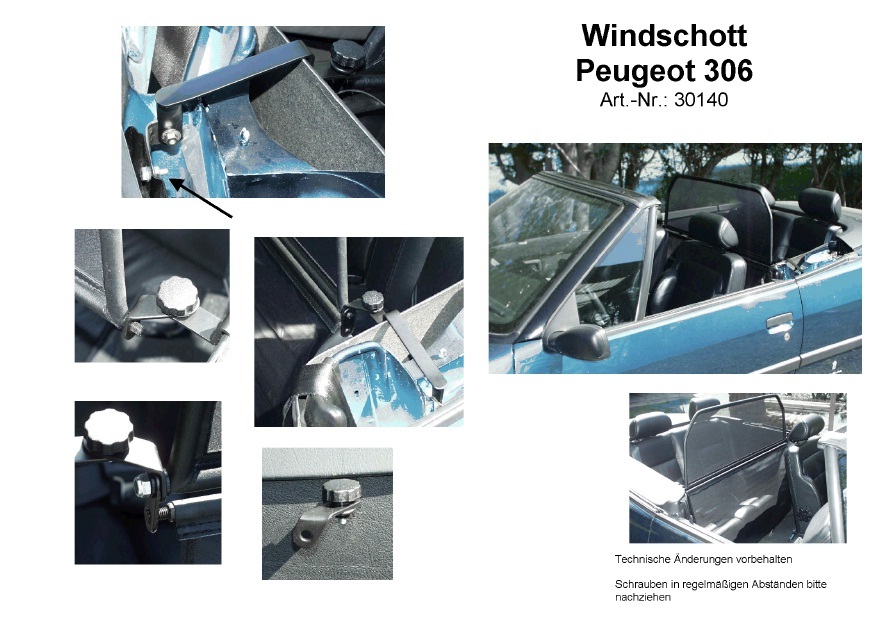 Windschott
Peugeot 306
Art.-Nr.: 30140

Technische Änderungen vorbehalten

Schrauben in regelmäßigen Abständen bitte nachziehen