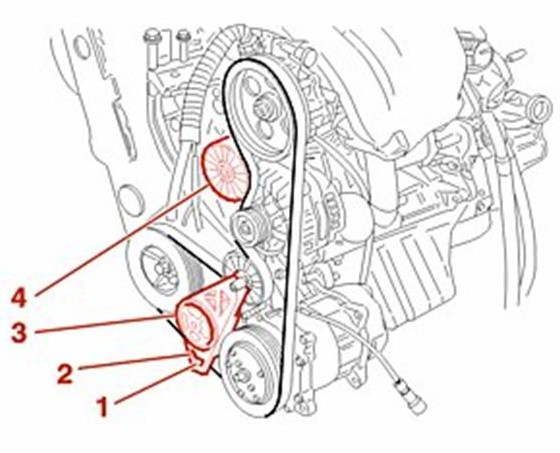 4
3
2
1