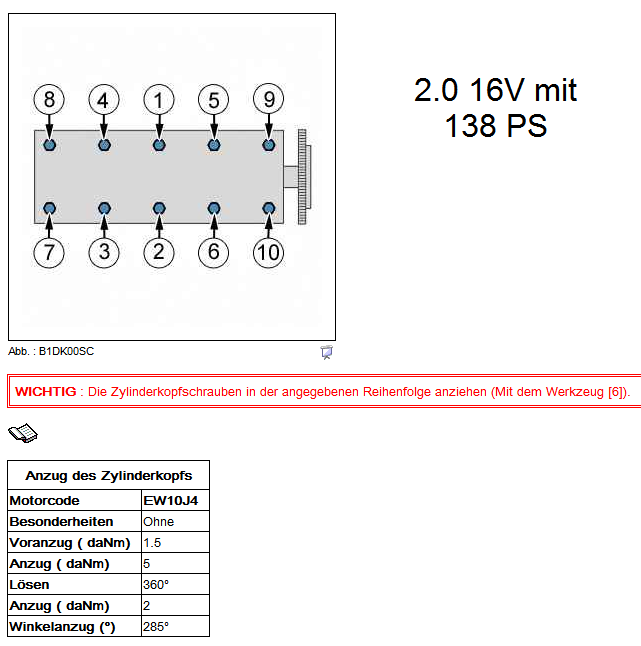 8 4 1 5 9

7 3 2 6 10

2.0 16V mit 138 PS

Abb. : B1DK00SC

WICHTIG : Die Zylinderkopfschrauben in der angegebenen Reihenfolge anziehen (Mit dem Werkzeug [6]).

| Anzug des Zylinderkopfs | |
|---|---|
| Motorcode | EW10J4 |
| Besonderheiten | Ohne |
| Voranzug ( daNm) | 1.5 |
| Anzug ( daNm) | 5 |
| Lösen | 360° |
| Anzug ( daNm) | 2 |
| Winkelanzug (°) | 285° |