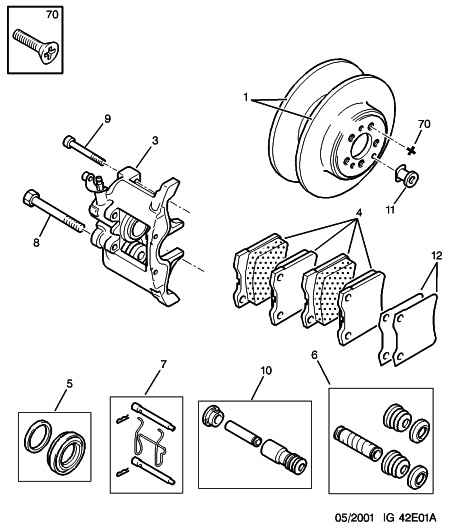 70

1

70

9

3

11

8

4

12

5

7

10

6

05/2001 IG 42E01A