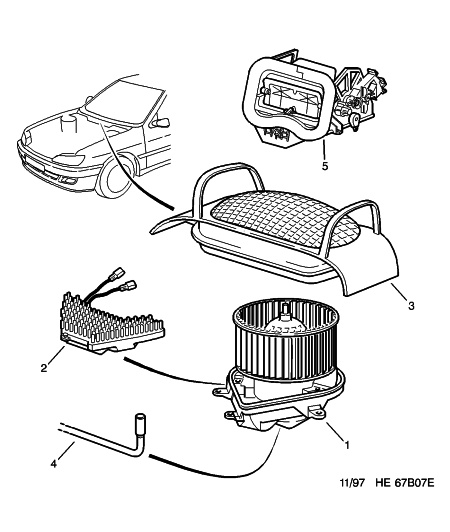 5

3

2

1

4

11/97 HE 67B07E