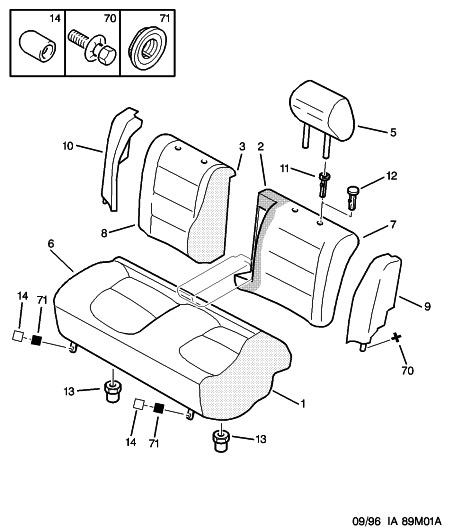 14
70
71
5
10
3
2
11
12
8
7
6
9
14
71
70
13
1
14
71
13
09/96 IA 89M01A